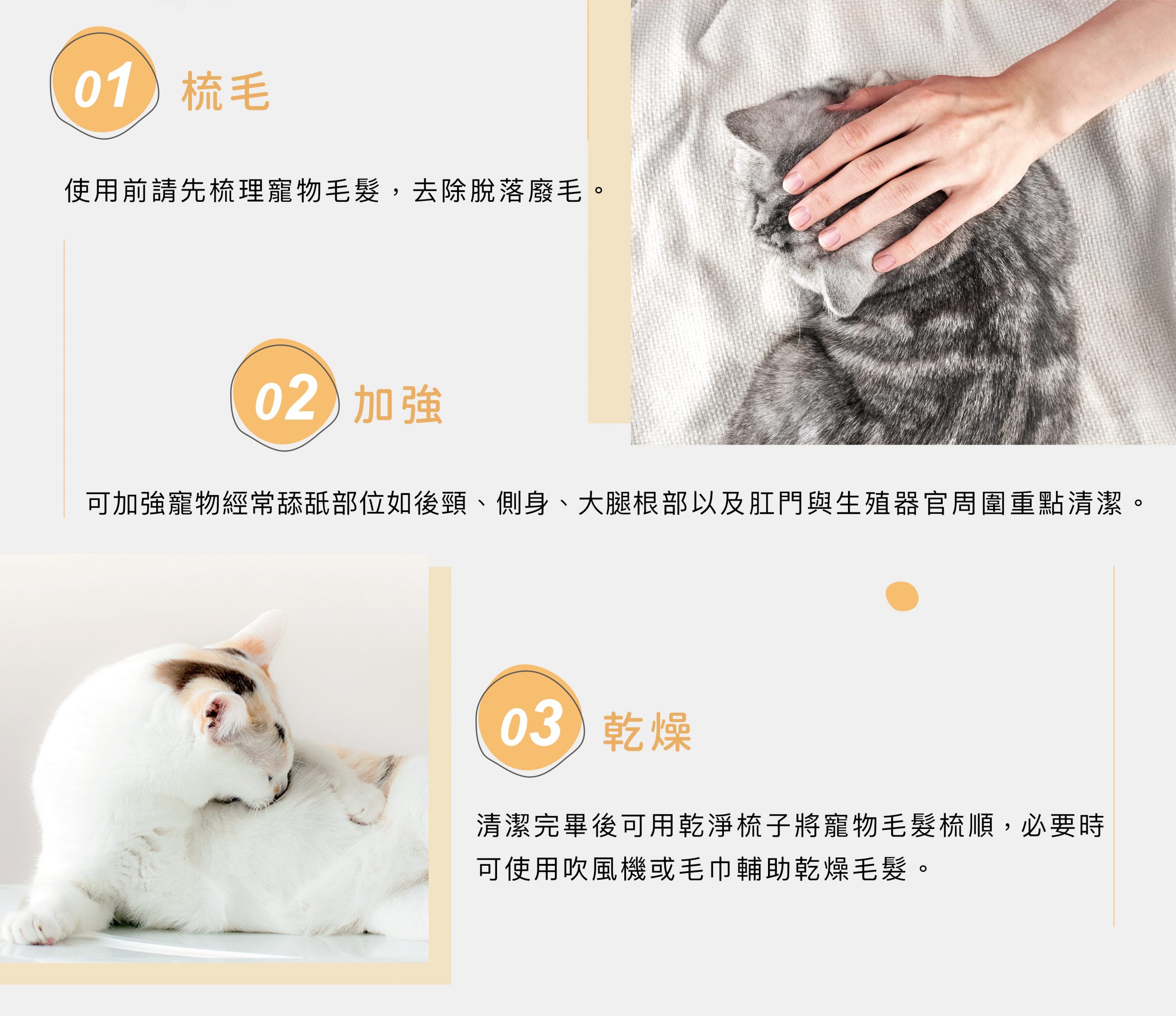 01 梳毛

使用前請先梳理寵物毛髮，去除脫落廢毛。

02 加強

可加強寵物經常舔舐部位如後頸、側身、大腿根部以及肛門與生殖器官周圍重點清潔。

03 乾燥

清潔完畢後可用乾淨梳子將寵物毛髮梳順，必要時可使用吹風機或毛巾輔助乾燥毛髮。